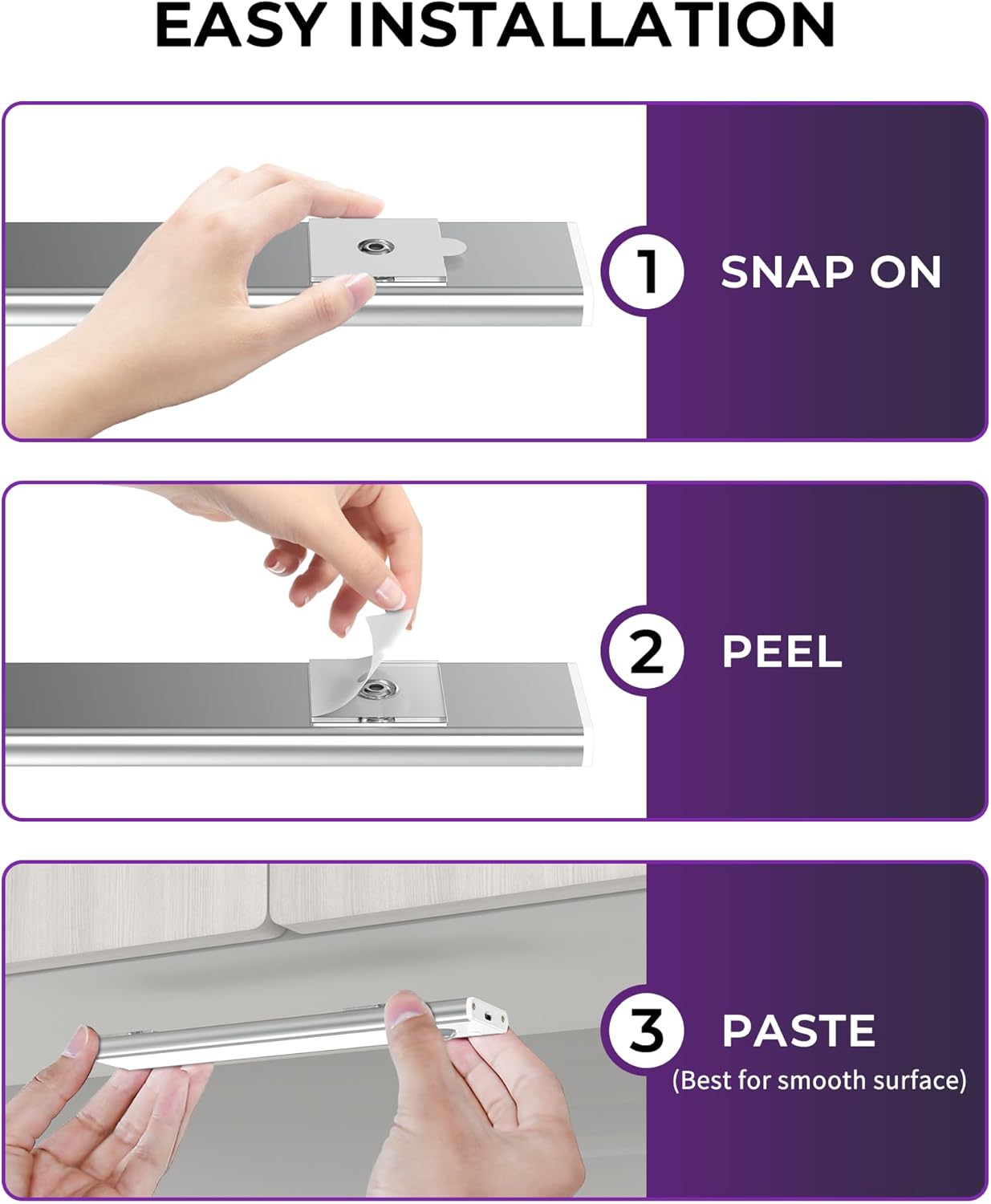 EASY INSTALLATION

1 SNAP ON

2 PEEL

3 PASTE
(Best for smooth surface)